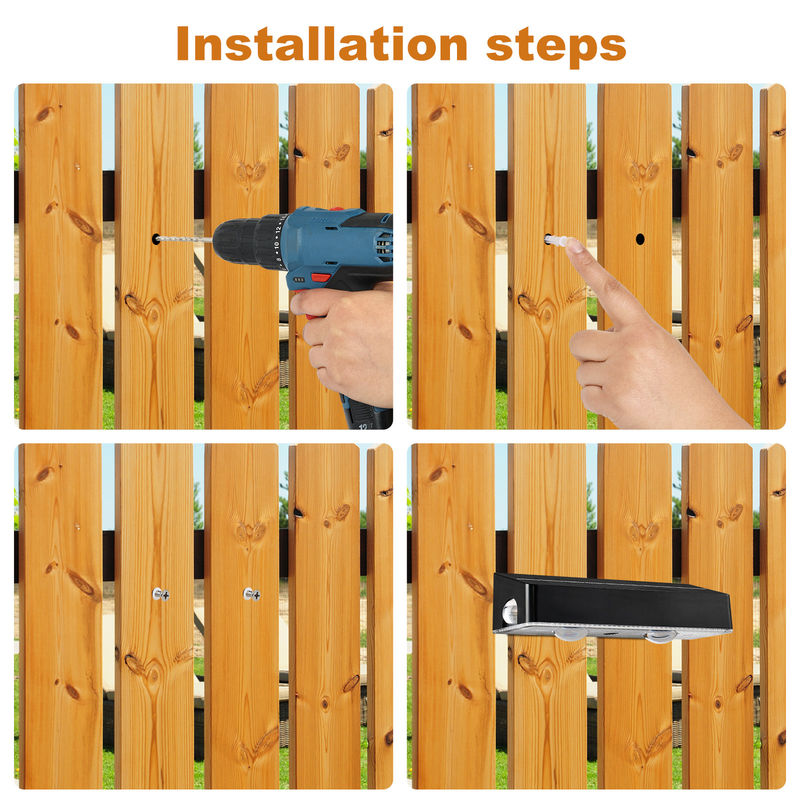 Installation steps