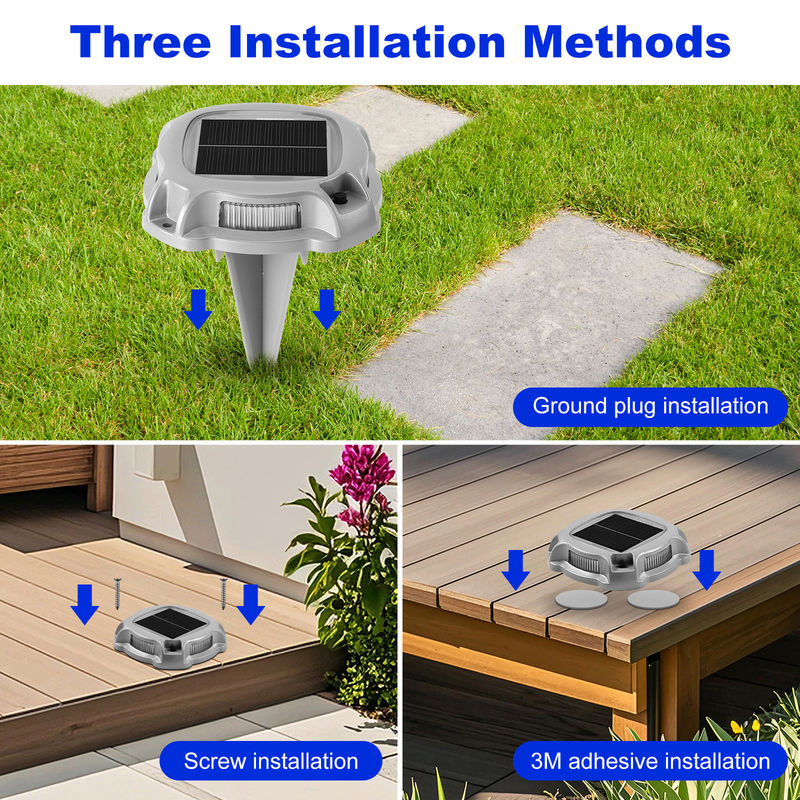 Three Installation Methods

Ground plug installation

Screw installation

3M adhesive installation