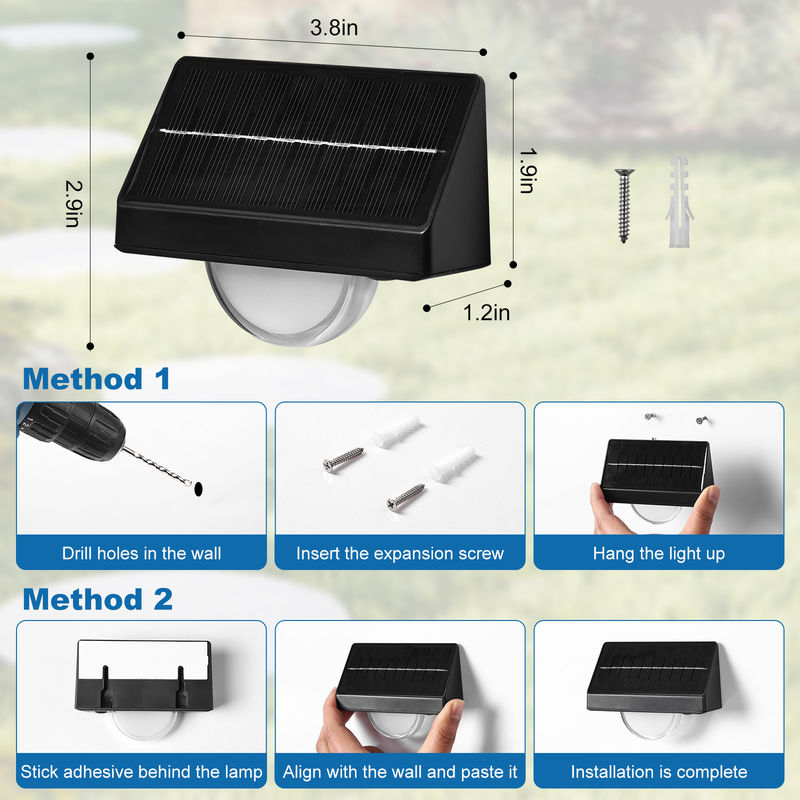 3.8in

2.9in

1.9in

1.2in

Method 1

Drill holes in the wall

Insert the expansion screw

Hang the light up

Method 2

Stick adhesive behind the lamp

Align with the wall and paste it

Installation is complete