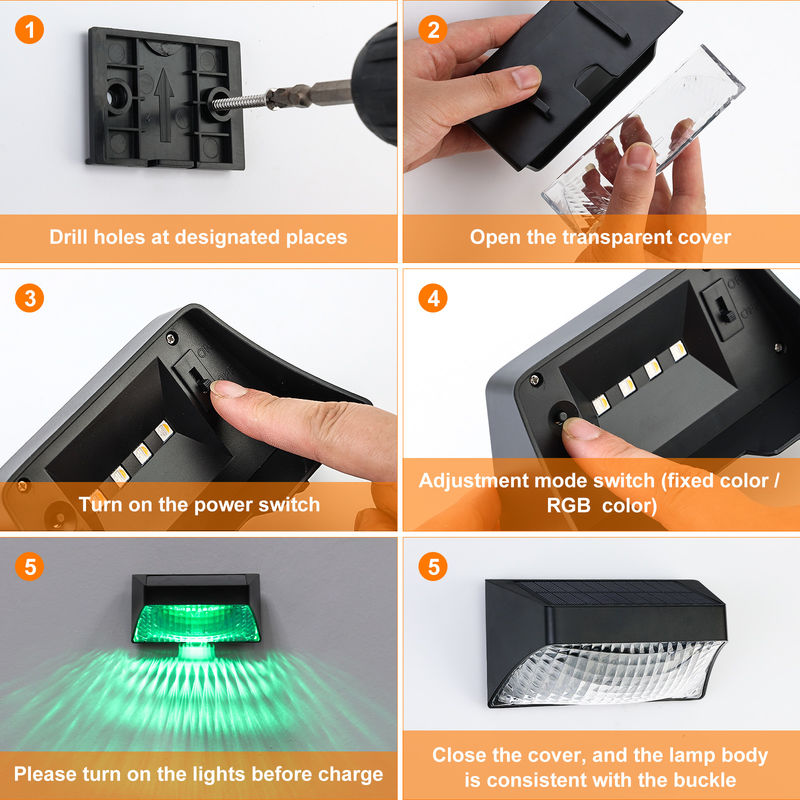 1
Drill holes at designated places

2
Open the transparent cover

3
Turn on the power switch

4
Adjustment mode switch (fixed color / RGB color)

5
Please turn on the lights before charge

5
Close the cover, and the lamp body is consistent with the buckle