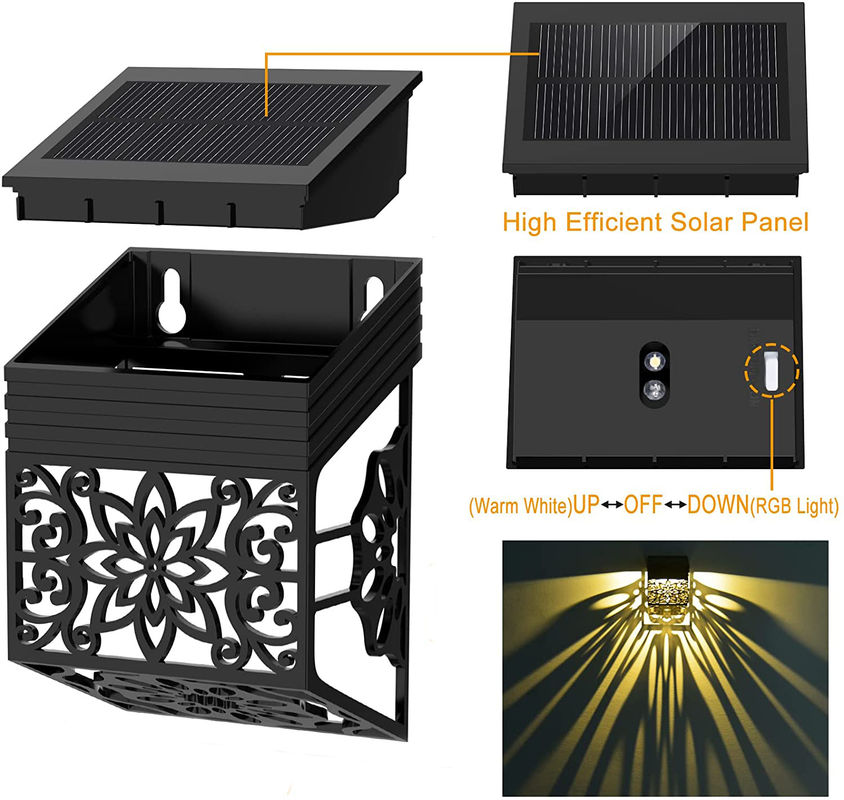 High Efficient Solar Panel

(Warm White)UP↔OFF↔DOWN(RGB Light)