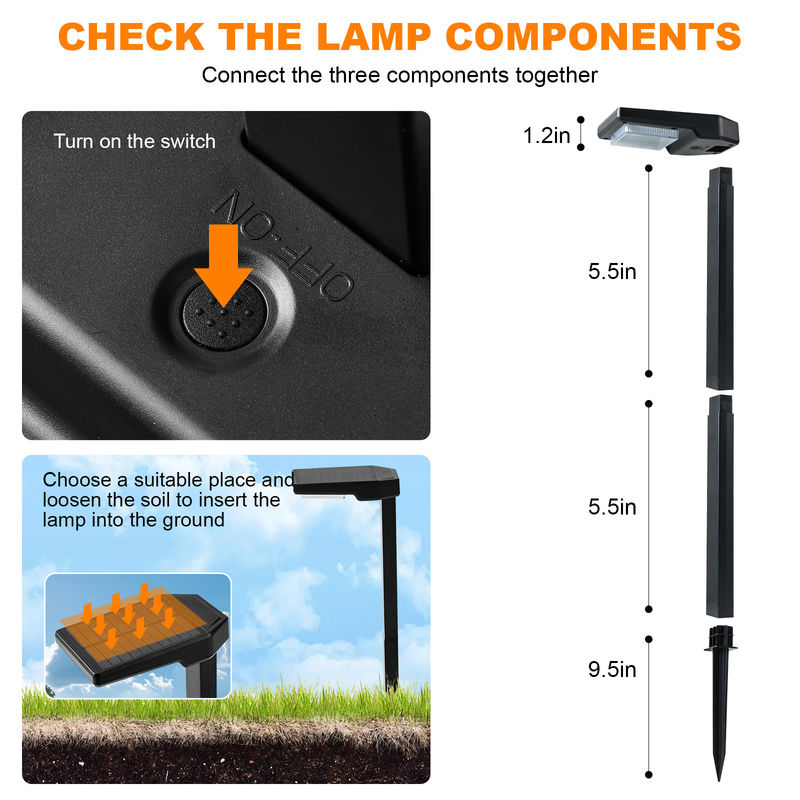 CHECK THE LAMP COMPONENTS

Connect the three components together

Turn on the switch

OFF-ON

Choose a suitable place and loosen the soil to insert the lamp into the ground

1.2in

5.5in

5.5in

9.5in